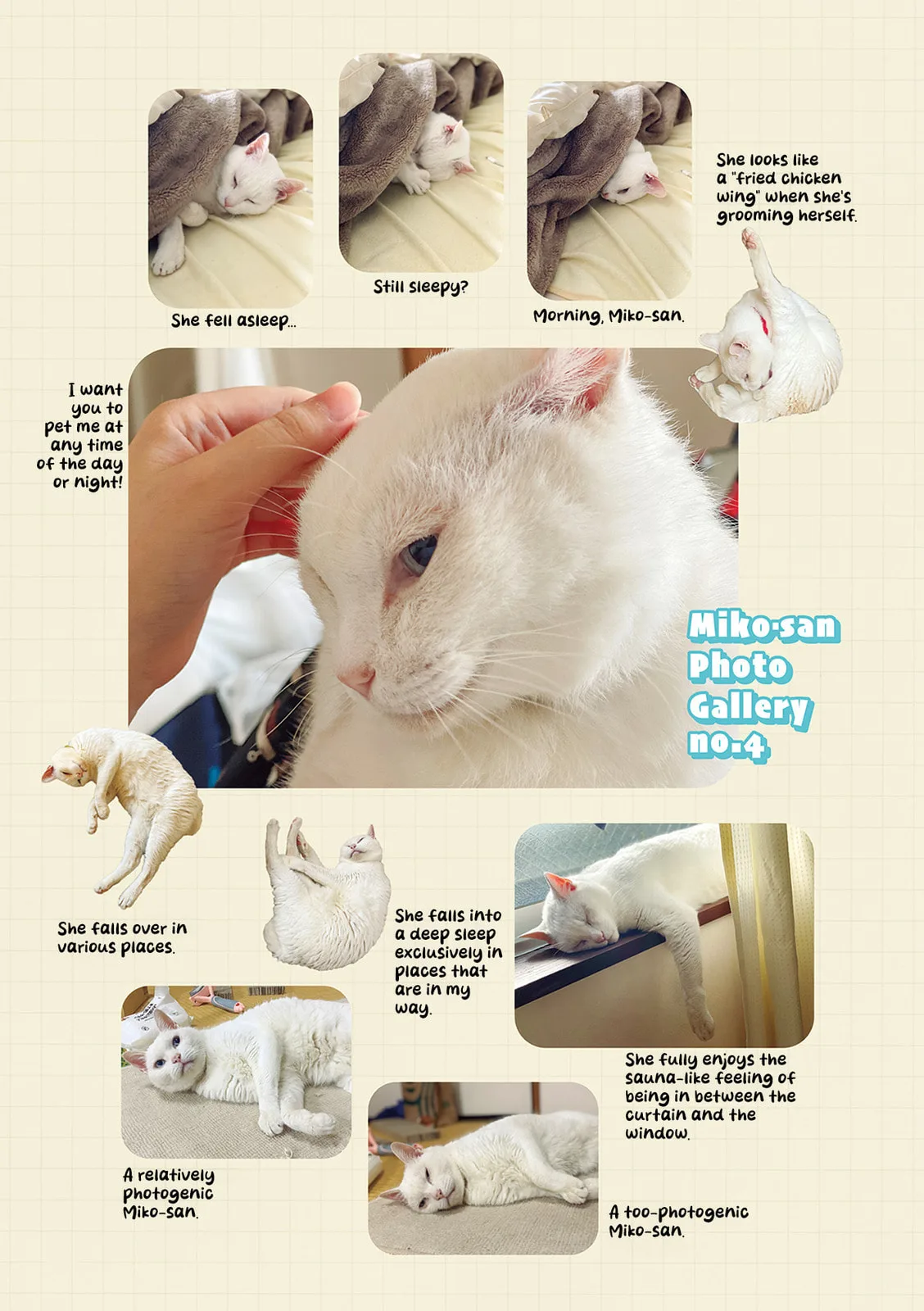 She fell asleep...

Still sleepy?

Morning, Miko-san.

She looks like a "fried chicken wing" when she's grooming herself.

I want you to pet me at any time of the day or night!

Miko-san Photo Gallery no.4

She falls over in various places.

She falls into a deep sleep exclusively in places that are in my way.

She fully enjoys the sauna-like feeling of being in between the curtain and the window.

A relatively photogenic Miko-san.

A too-photogenic Miko-san.